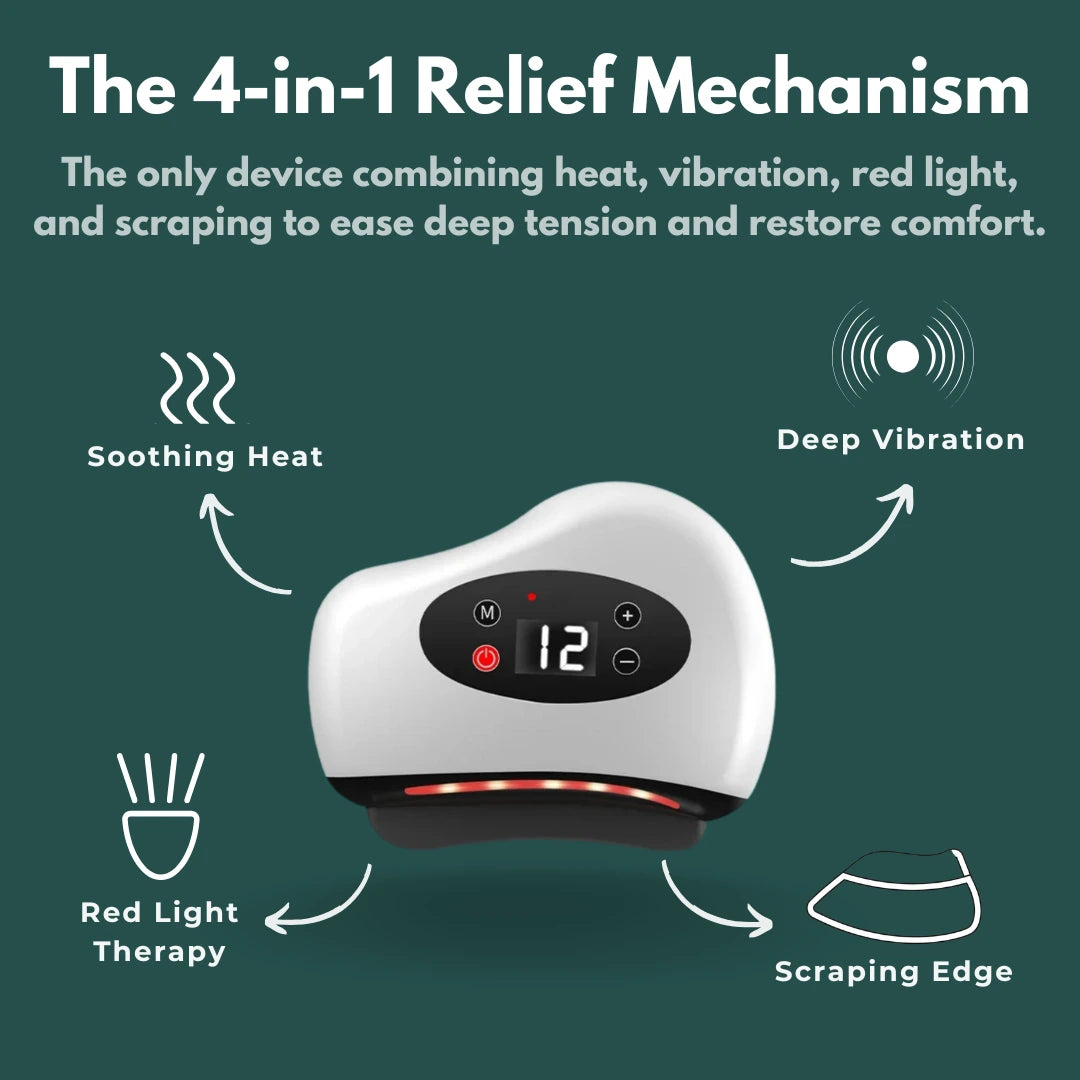 The 4-in-1 Relief Mechanism

The only device combining heat, vibration, red light, and scraping to ease deep tension and restore comfort.

Soothing Heat

Deep Vibration

M

+

12

−

Red Light Therapy

Scraping Edge