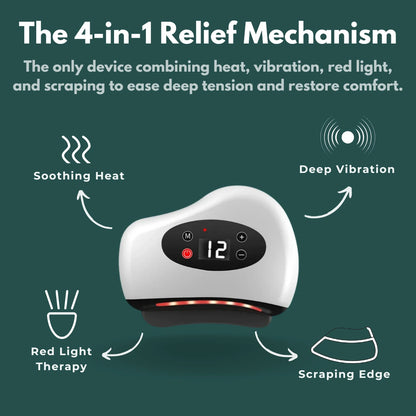 The 4-in-1 Relief Mechanism

The only device combining heat, vibration, red light, and scraping to ease deep tension and restore comfort.

Soothing Heat

Deep Vibration

M

12

Red Light Therapy

Scraping Edge