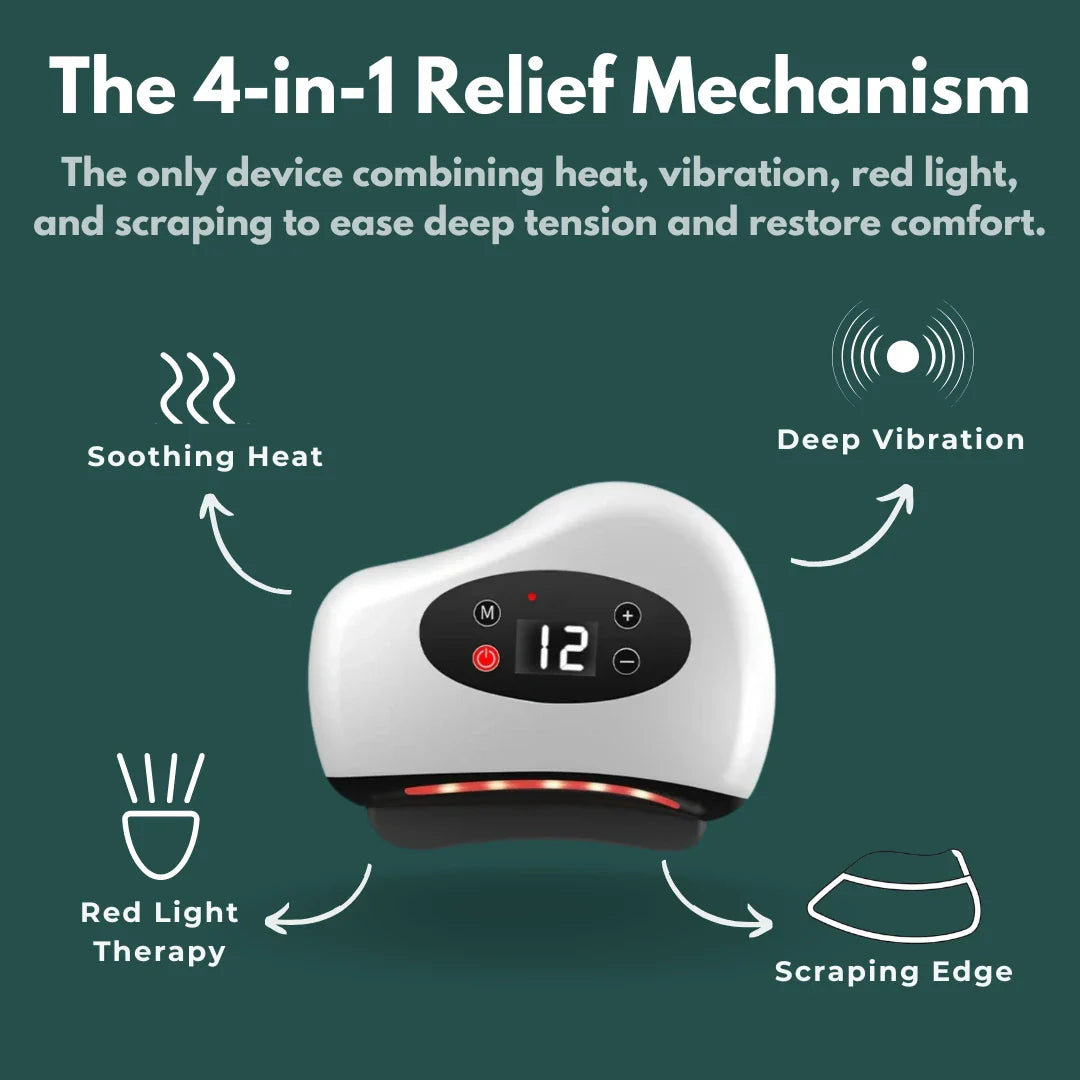 The 4-in-1 Relief Mechanism

The only device combining heat, vibration, red light, and scraping to ease deep tension and restore comfort.

Soothing Heat

Deep Vibration

M

+

12

−

Red Light Therapy

Scraping Edge